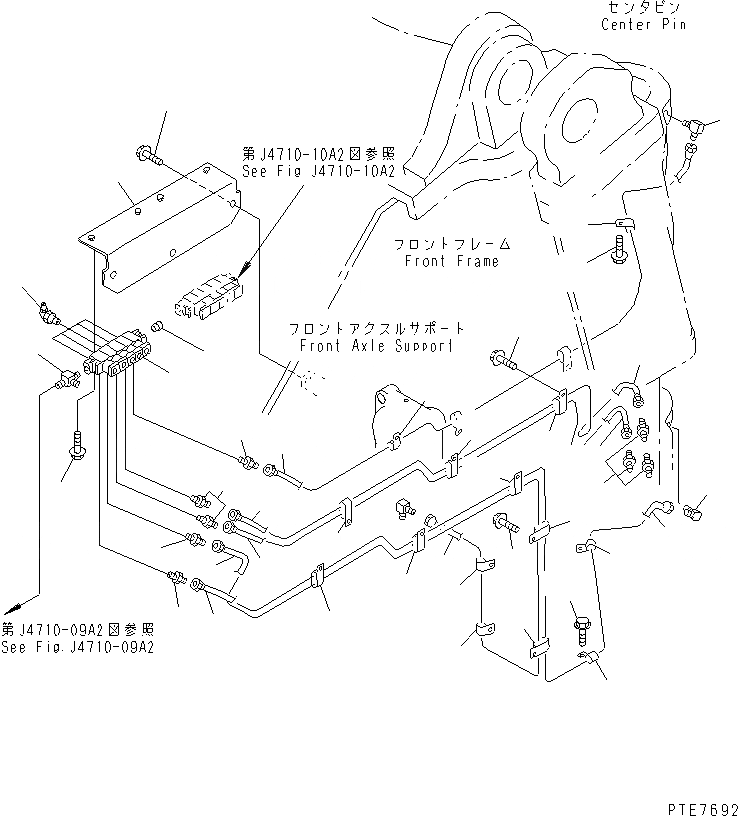 センタピン
Center Pin

第J4710-10A2図参照
See Fig J4710-10A2

フロントフレーム
Front Frame

フロントアクスルサポート
Front Axle Support

第J4710-09A2図参照
See Fig.J4710-09A2

PTE7692