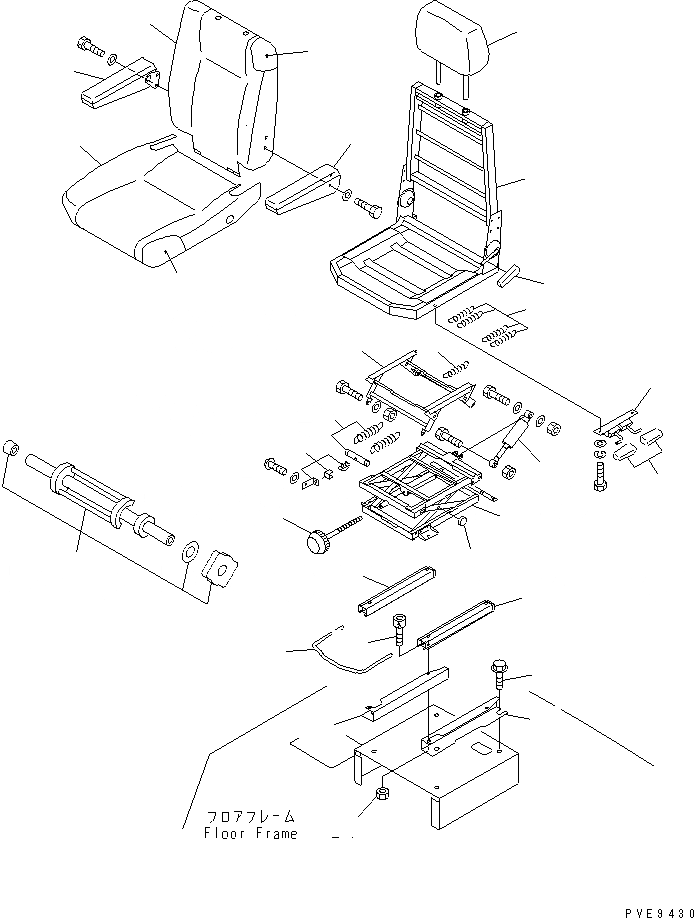 フロアフレーム
Floor Frame

PVE9430