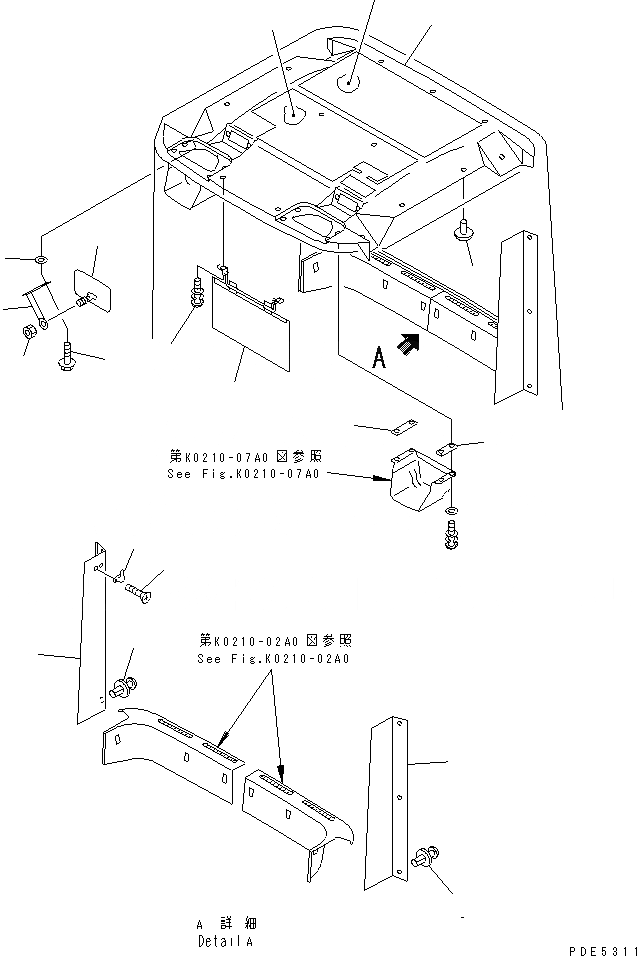 A

第K0210-07A0 図参照
See Fig.K0210-07A0

第K0210-02A0 図参照
See Fig.K0210-02A0

A 詳細
Detail A

PDE5311