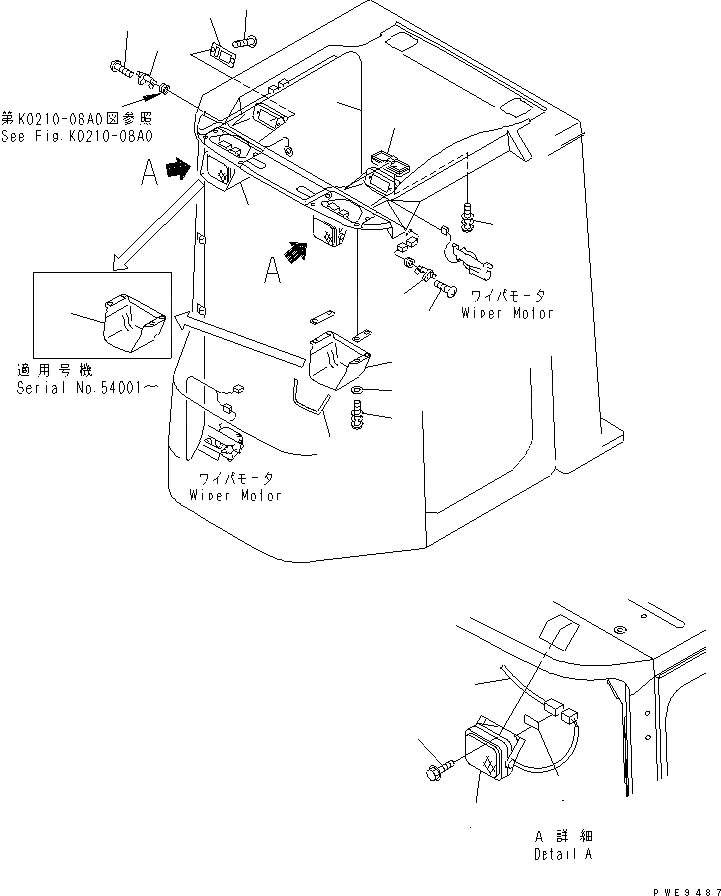 第K0210-08A0図参照
See Fig.K0210-08A0

A

A

ワイパモータ
Wiper Motor

適用号機
Serial No.54001～

ワイパモータ
Wiper Motor

A 詳細
Detail A

PWE9487