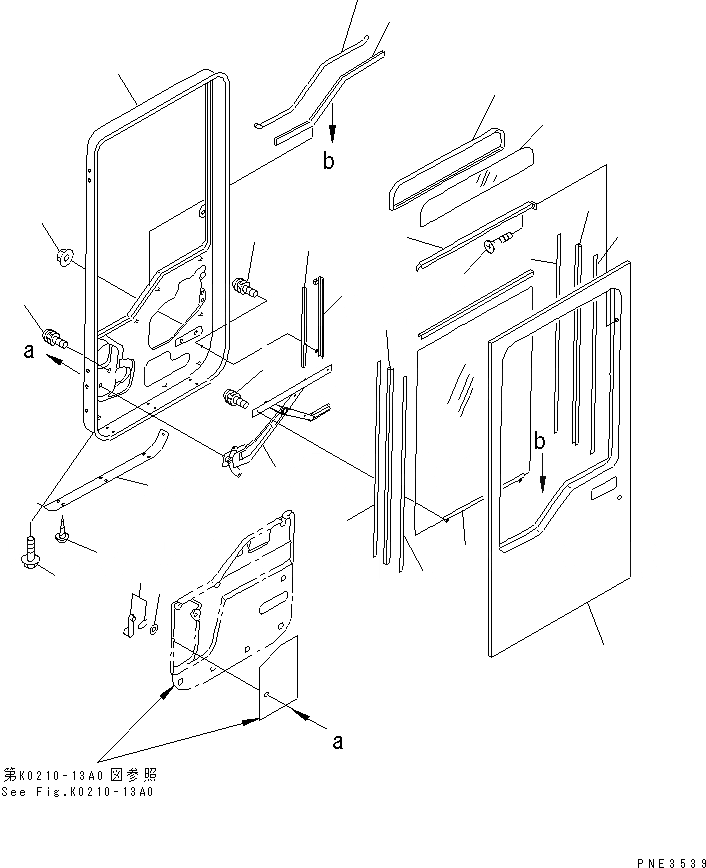 b

a

b

a

第K0210-13A0 図参照
See Fig.K0210-13A0

PNE3539