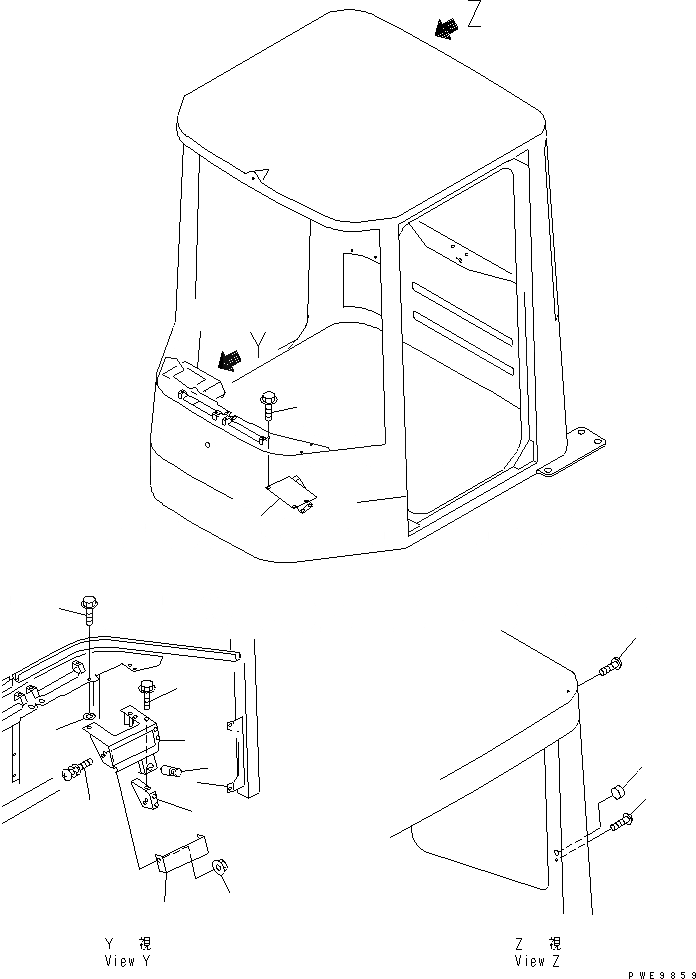 Z

Y

Y 視
View Y

Z 視
View Z

PWE9859