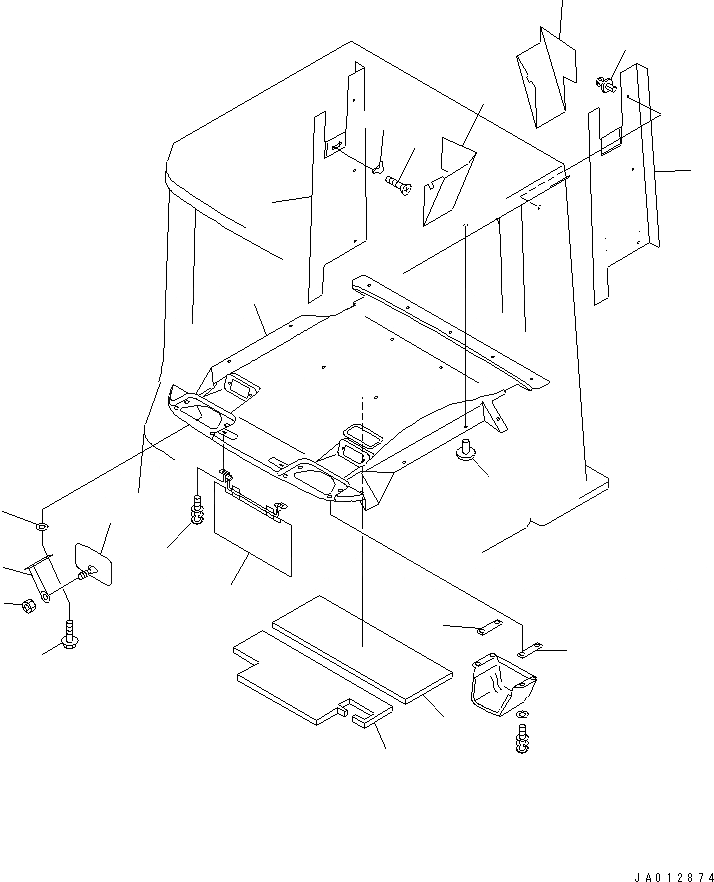 JA012874