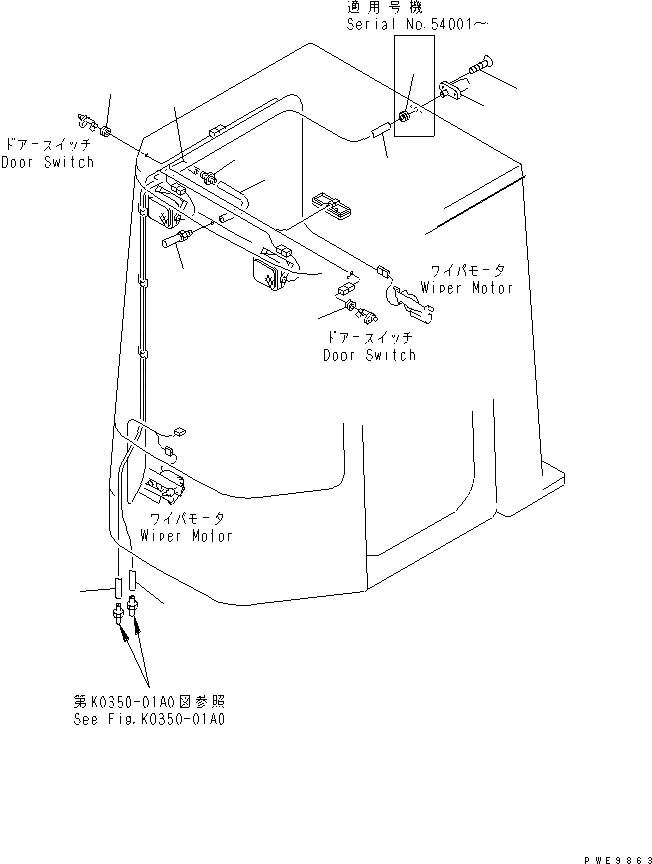 適用号機
Serial No.54001～

ドアースイッチ
Door Switch

ワイパモータ
Wiper Motor

ドアースイッチ
Door Switch

ワイパモータ
Wiper Motor

第K0350-01A0図参照
See Fig.K0350-01A0

PWE9863