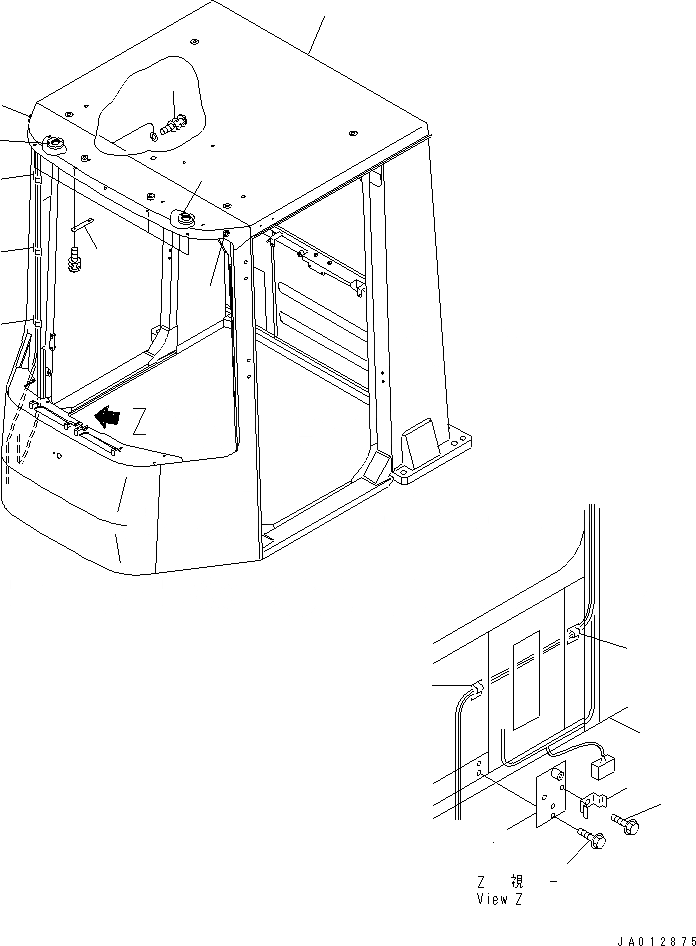 Z

Z 視 -
View Z

JA012875