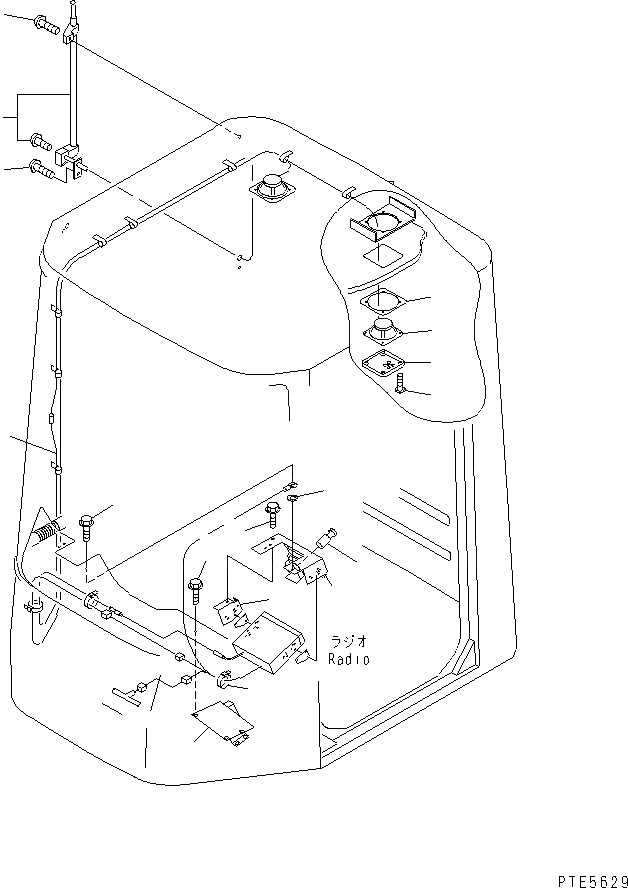 ラジオ
Radio

PTE5629