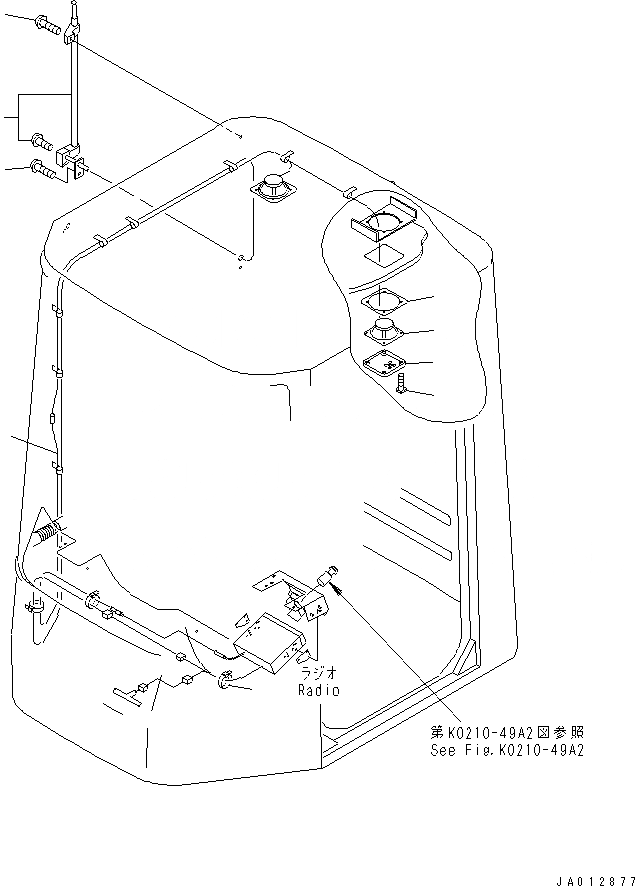 ラジオ
Radio

第K0210-49A2図参照
See Fig.K0210-49A2

JA012877