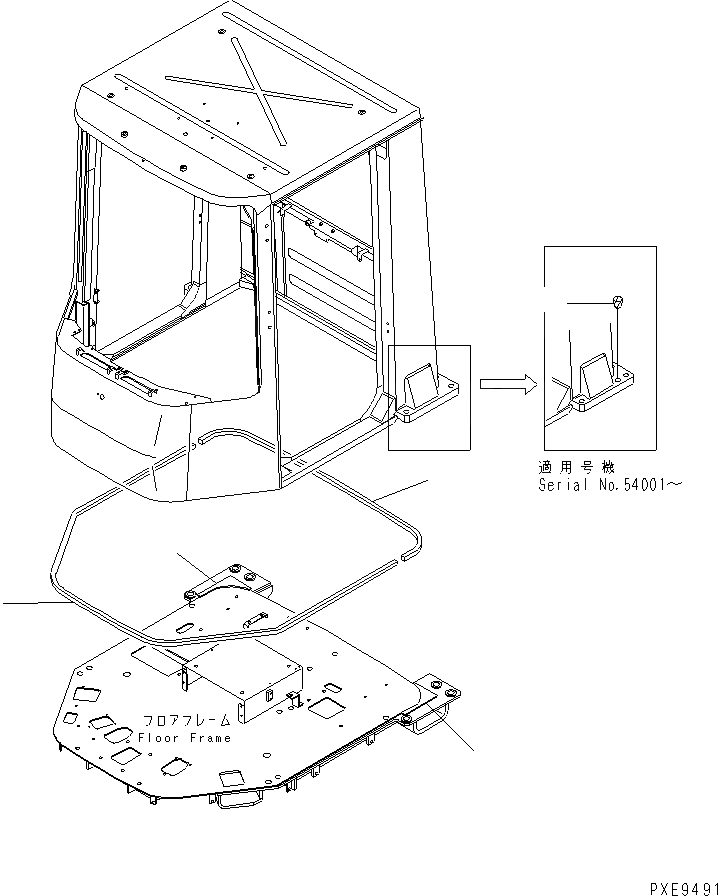 適用号機
Serial No.54001～

フロアフレーム
Floor Frame

PXE9491