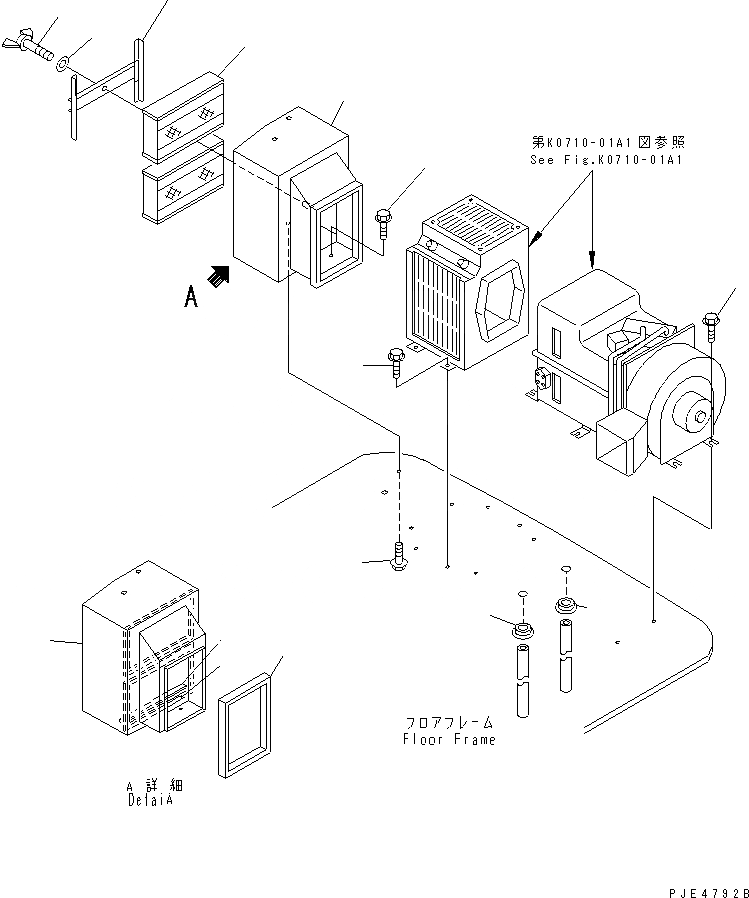 第K0710-01A1図参照
See Fig.K0710-01A1

A

フロアフレーム
Floor Frame

A 詳細
DetaiA

PJE4792B