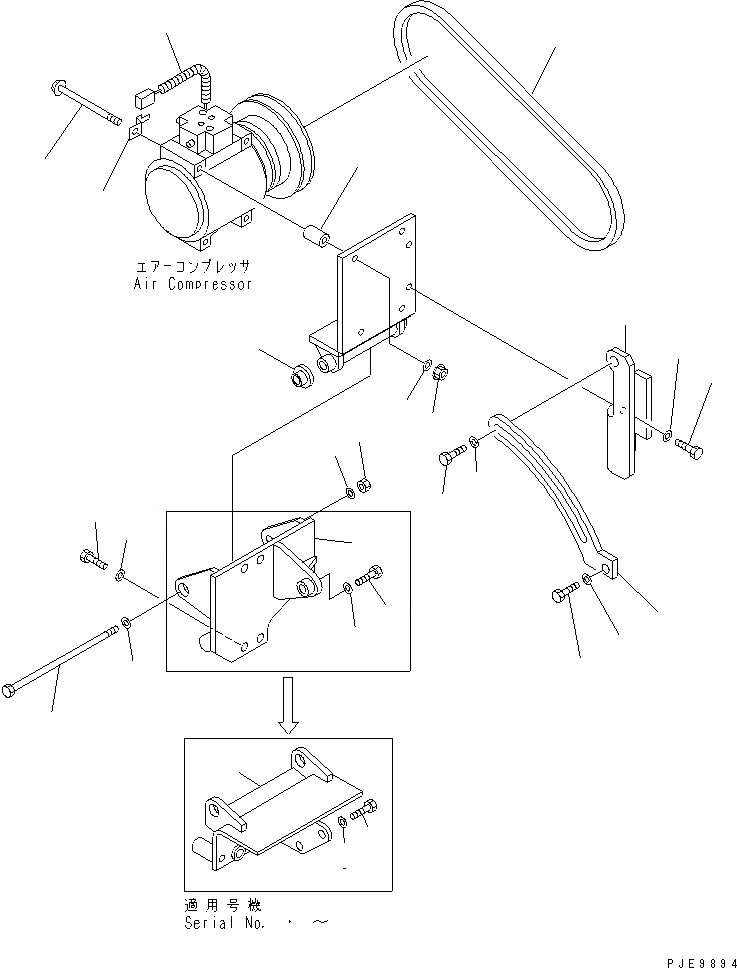 エアーコンプレッサ
Air Compressor

適用号機
Serial No. ・ ～

PJE9894