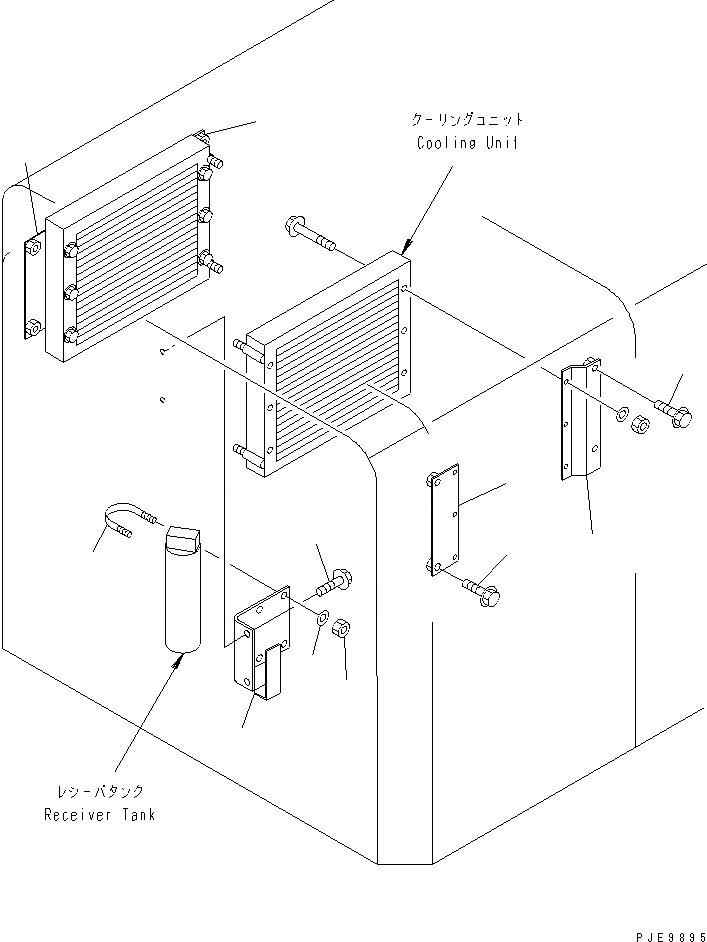 クーリングユニット
Cooling Unit

レシーバタンク
Receiver Tank

PJE9895