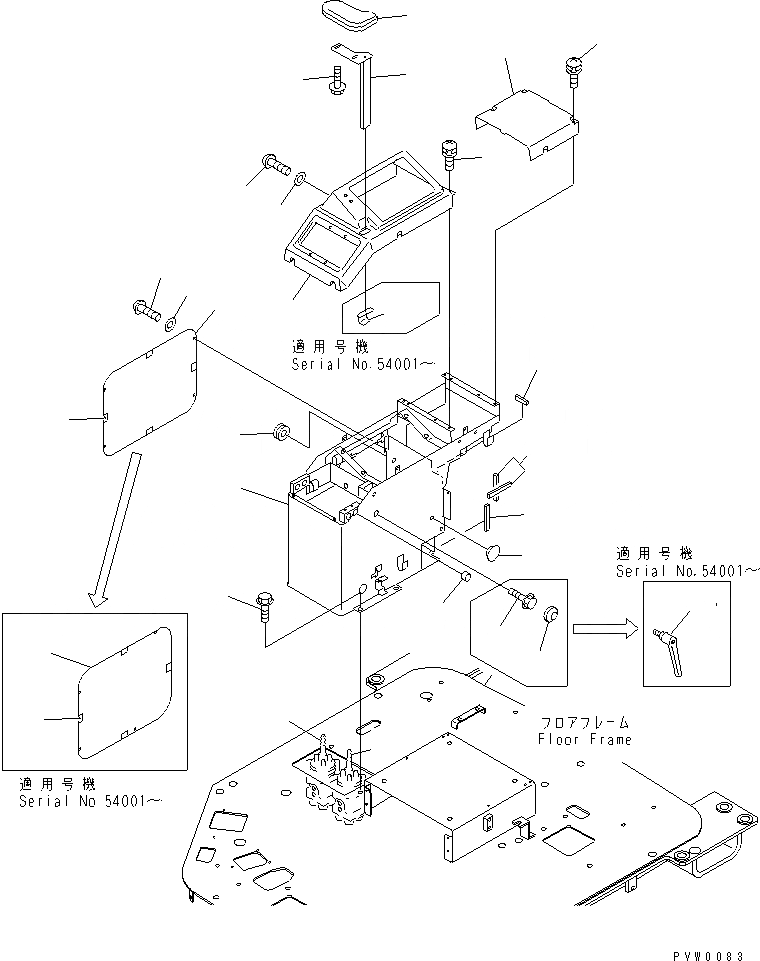 適用号機
Serial No.54001～

適用号機
Serial No.54001～

フロアフレーム
Floor Frame

適用号機
Serial No 54001～

PVW0083