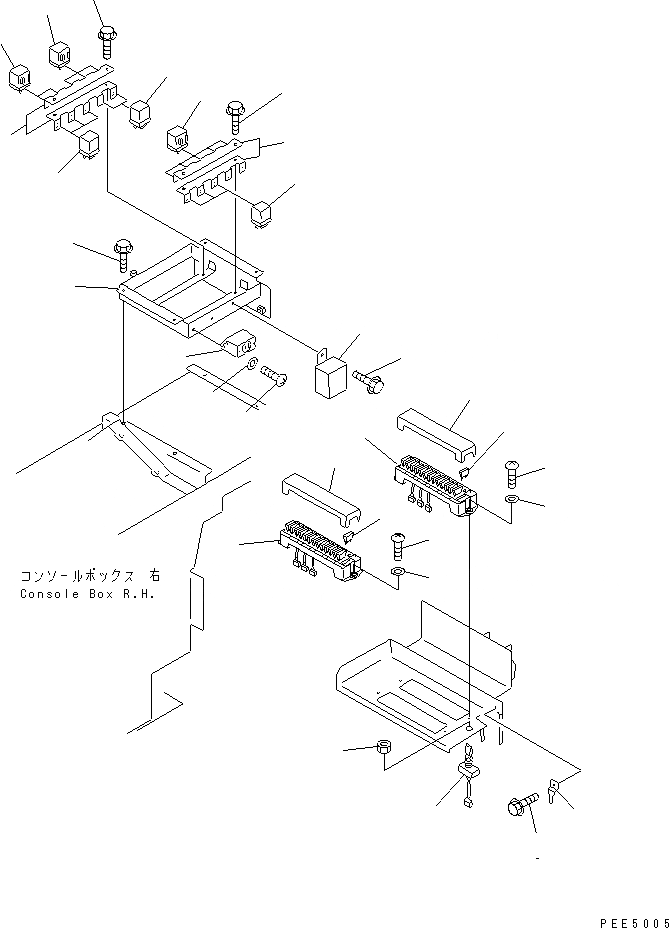 コンソールボックス 右
Console Box R.H.

PEE5005