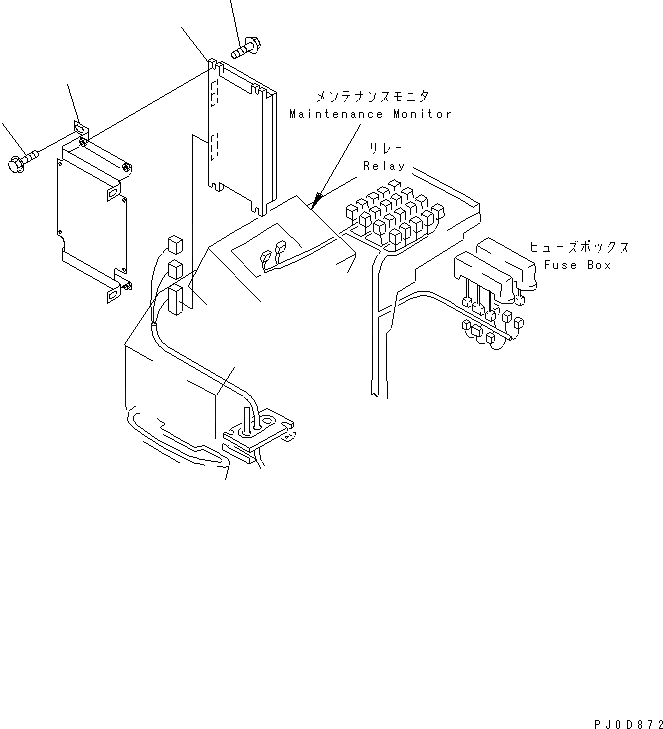 メンテナンスモニタ
Maintenance Monitor

リレー
Relay

ヒューズボックス
Fuse Box

PJ0D872