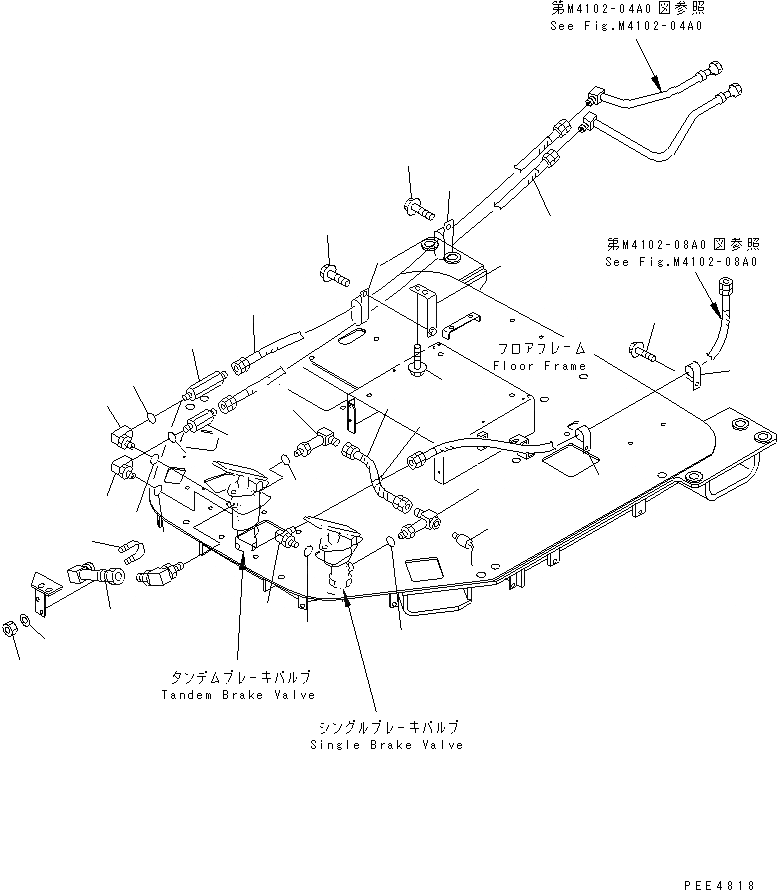 第M4102-04A0 図参照
See Fig.M4102-04A0

第M4102-08A0 図参照
See Fig.M4102-08A0

フロアフレーム
Floor Frame

タンデムブレーキバルブ
Tandem Brake Valve

シングルブレーキバルブ
Single Brake Valve

PEE4818