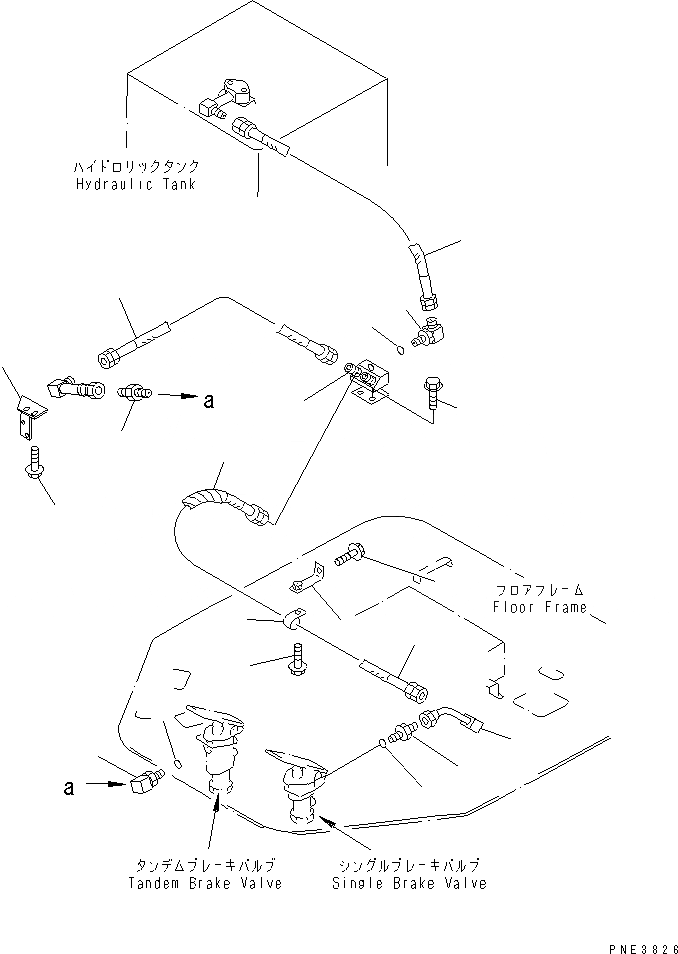 ハイドロリックタンク
Hydraulic Tank

a

フロアフレーム
Floor Frame

a

タンデムブレーキバルブ
Tandem Brake Valve

シングルブレーキバルブ
Single Brake Valve

PNE3826