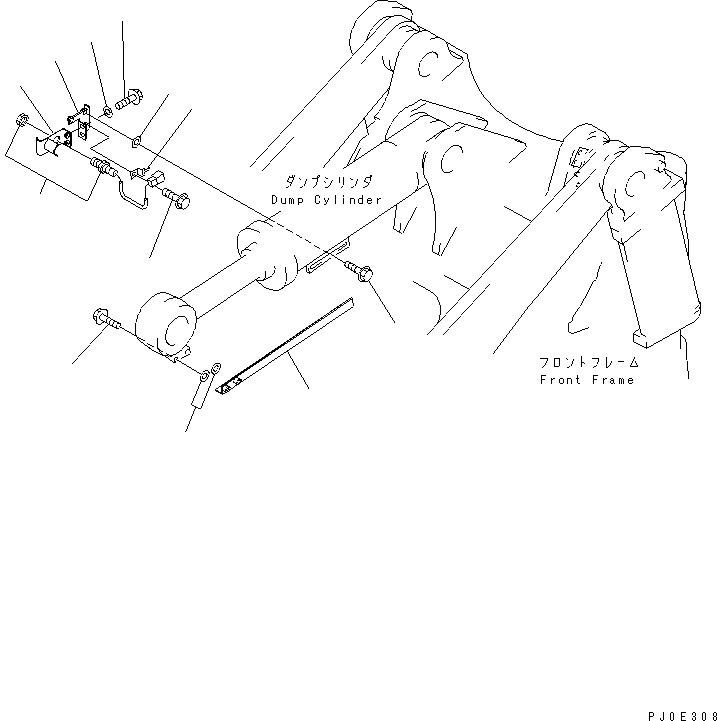 ダンプシリンダ
Dump Cylinder

フロントフレーム
Front Frame

PJ0E308