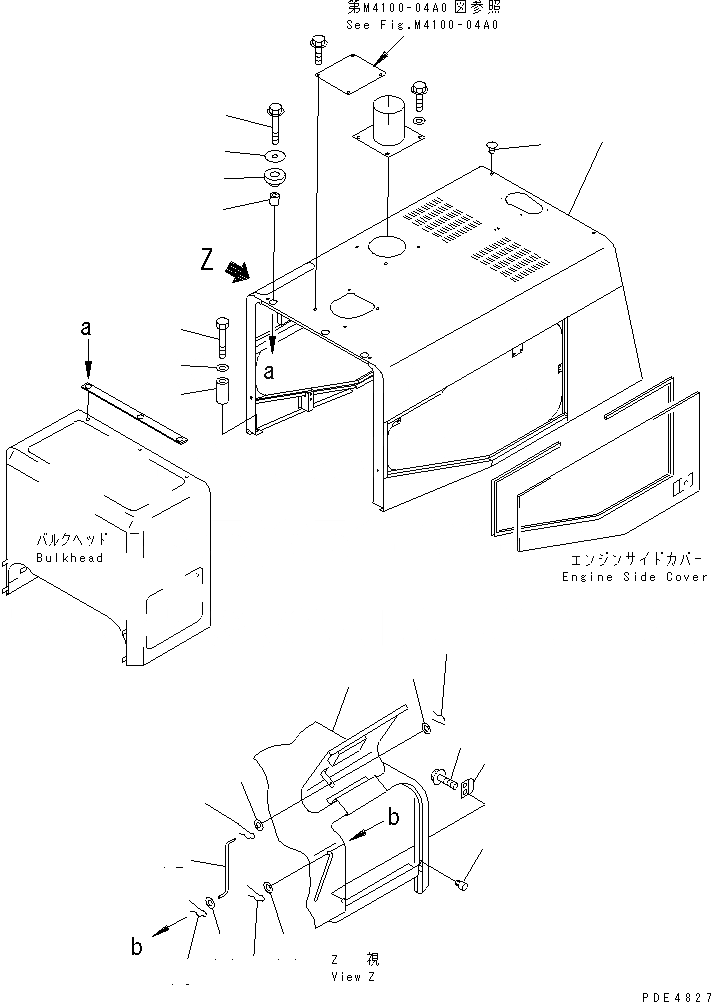 第M4100-04A0 図参照
See Fig.M4100-04A0

Z

a

a

バルクヘッド
Bulkhead

エンジンサイドカバー
Engine Side Cover

b

b

Z 視
View Z

PDE4827