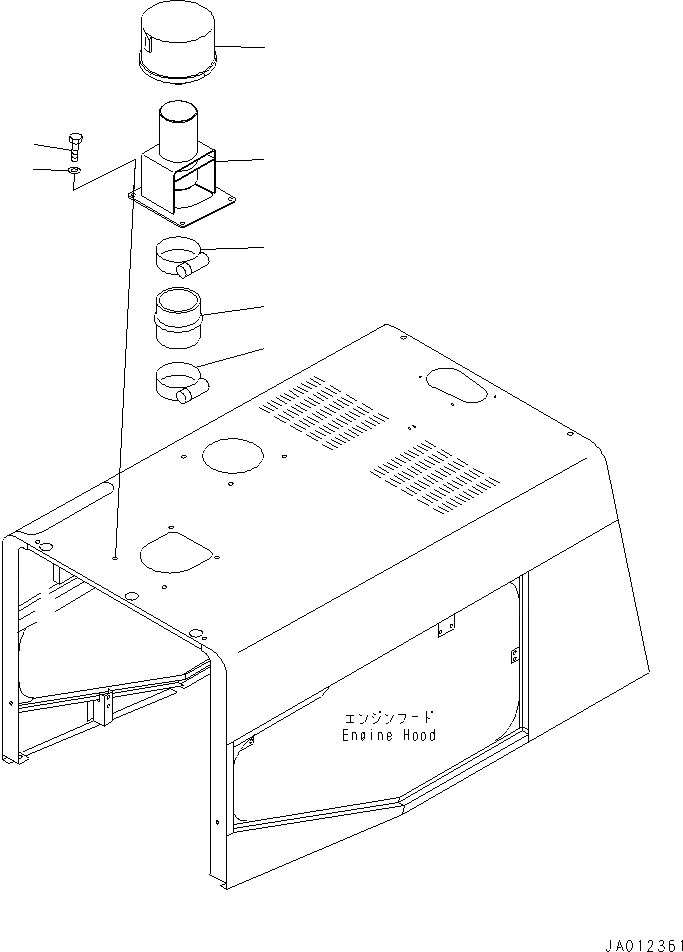 エンジンフード
Engine Hood

JA012361