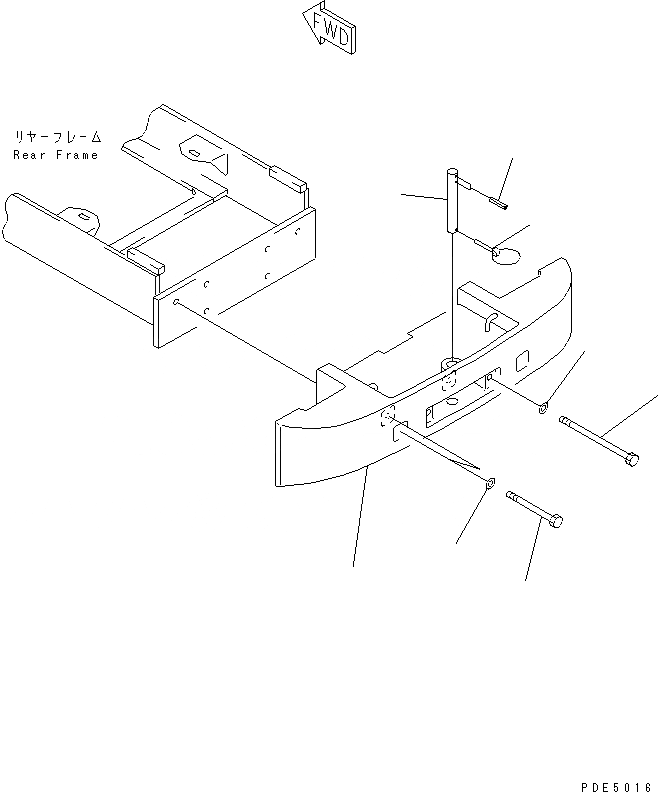 FWD

リヤーフレーム
Rear Frame

PDE5016