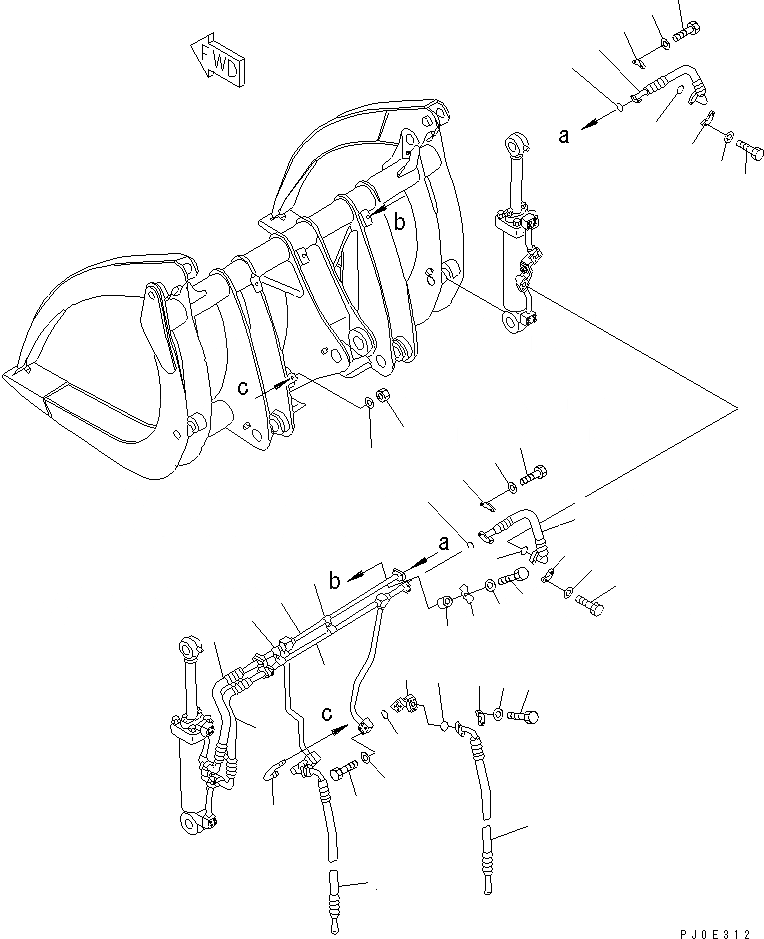 FWD
a
b
c
a
b
c
PJ0E312