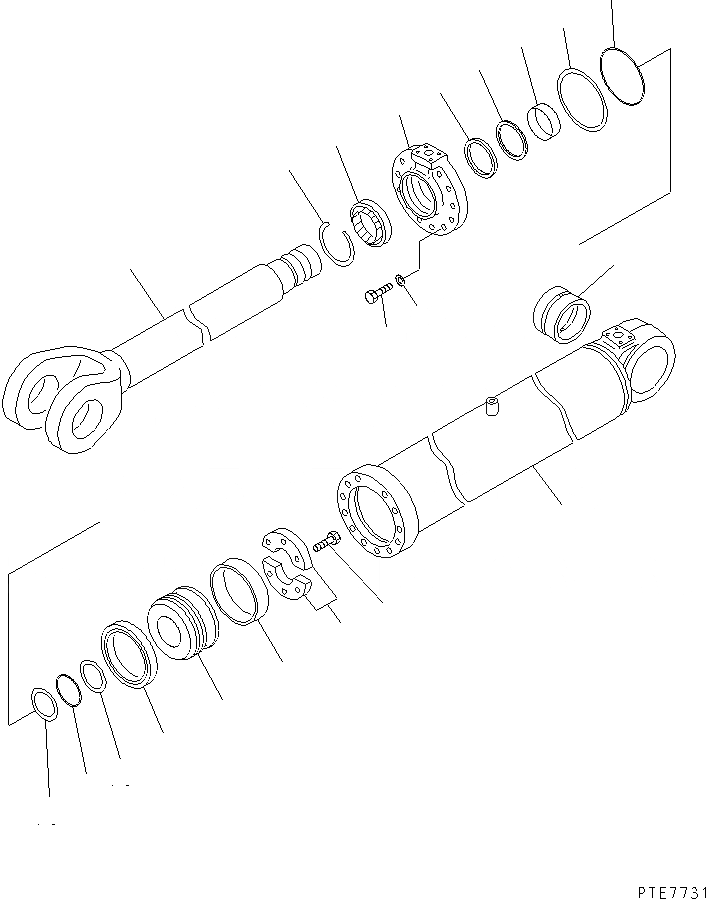 PTE7731