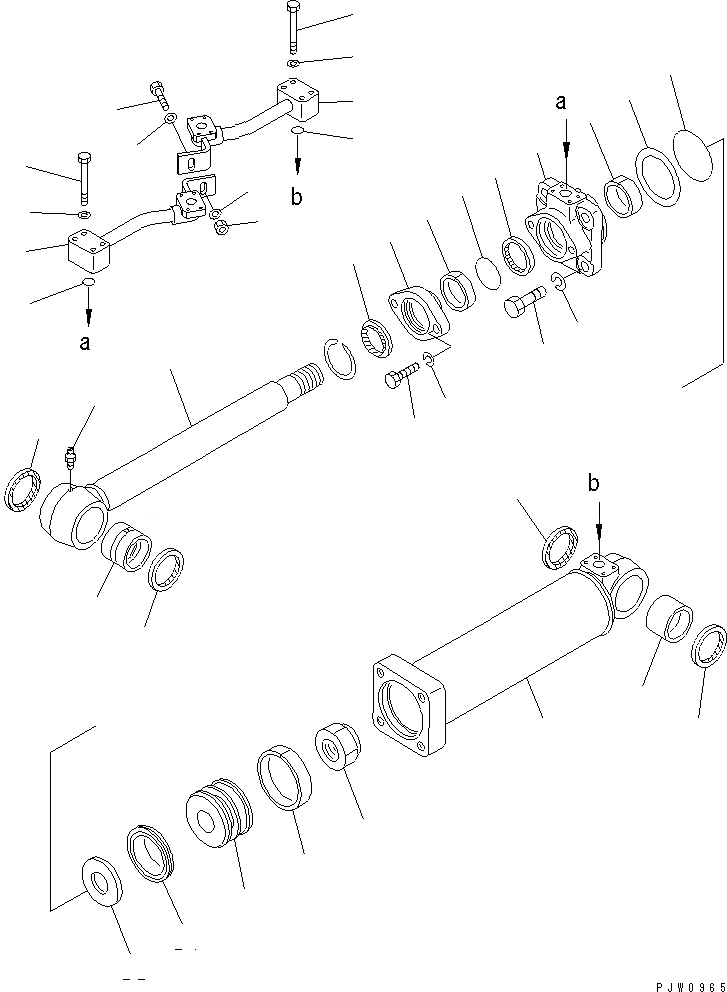 a
b
a
b
PJW0965