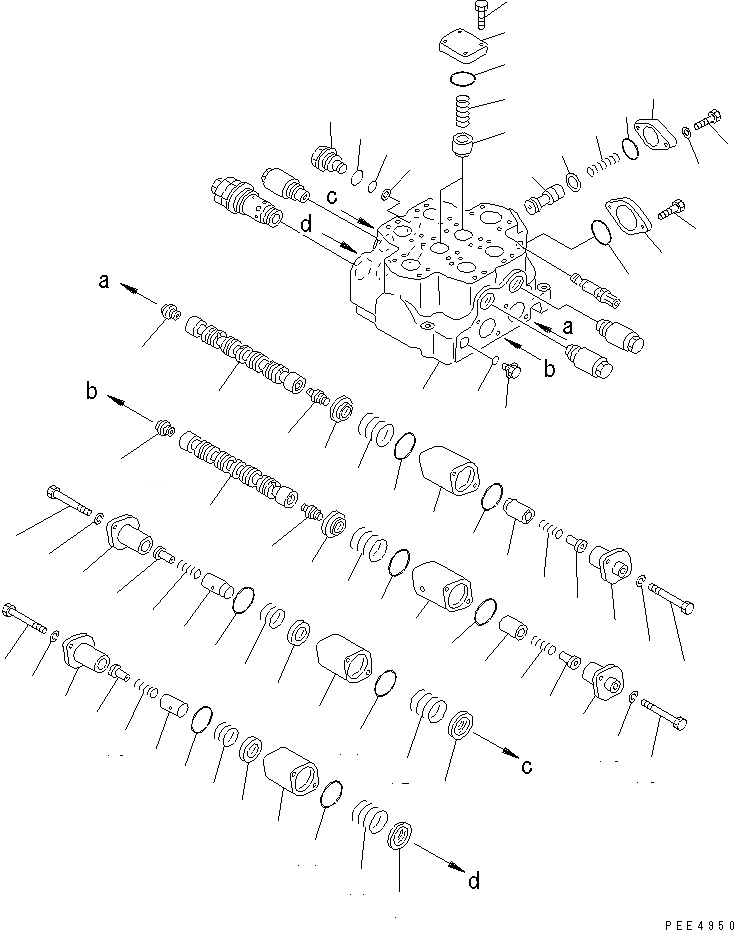 c
d
a
a
b
b
c
d
PEE4950