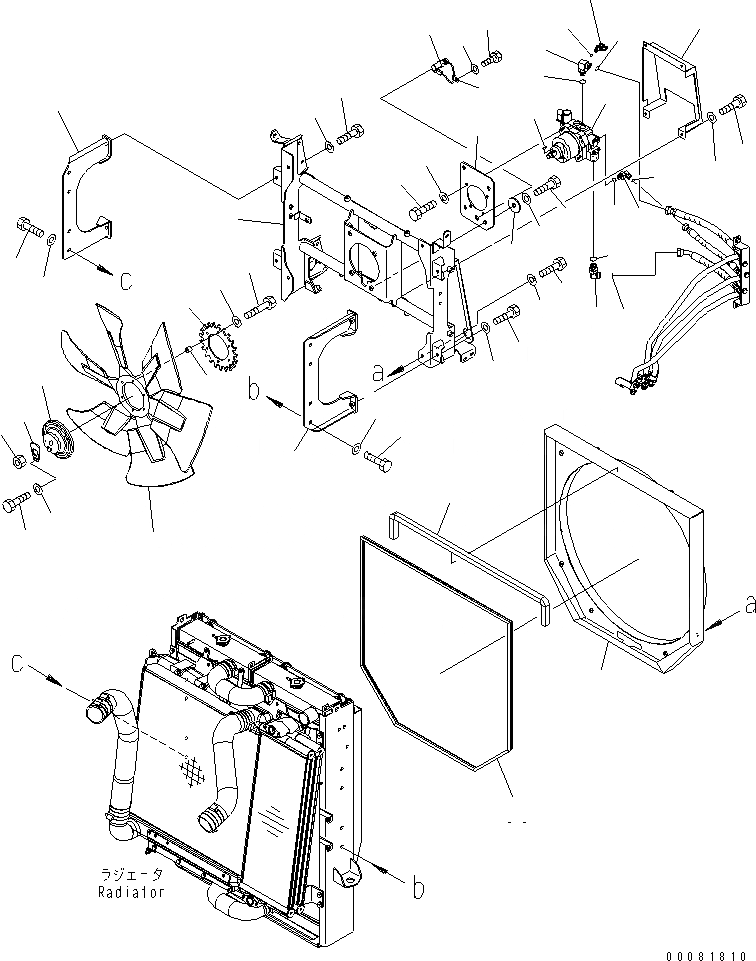 c

a

b

a

c

ラジエータ
Radiator

b

00081810