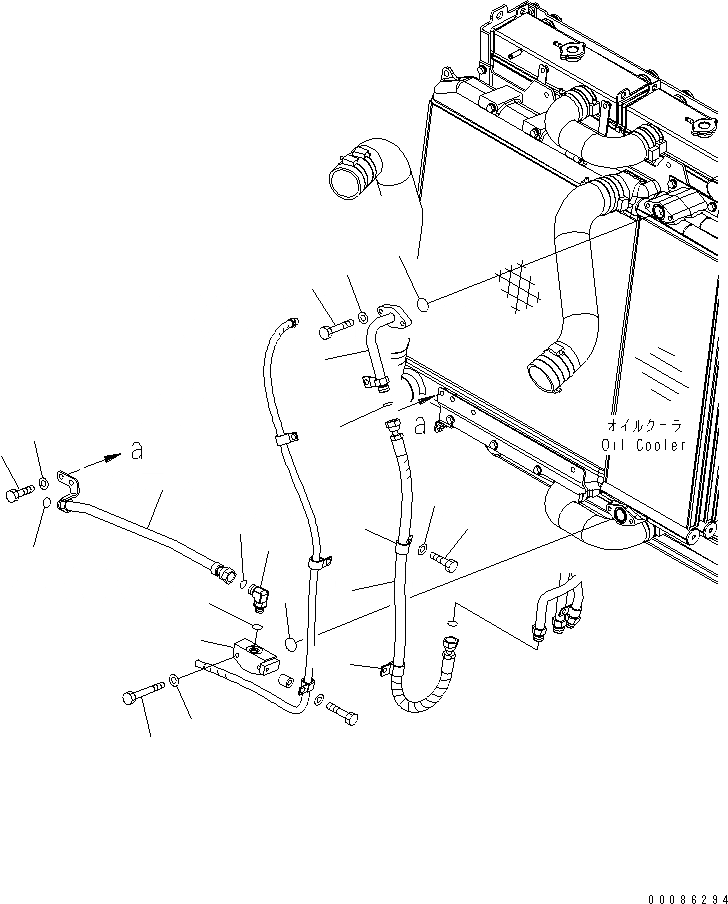 a

a

オイルクーラ
Oil Cooler

00086294