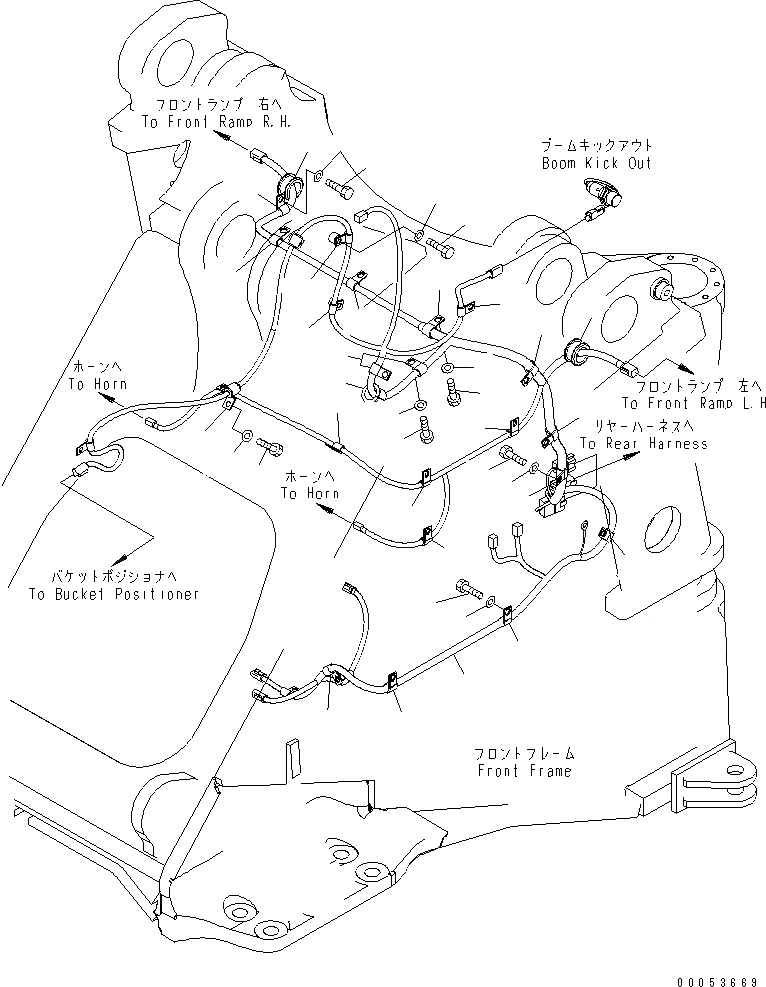 フロントランプ 右へ
To Front Ramp R.H.

ブームキックアウト
Boom Kick Out

ホーンへ
To Horn

フロントランプ 左へ
To Front Ramp L.H

リヤーハーネスへ
To Rear Harness

ホーンへ
To Horn

バケットポジショナへ
To Bucket Positioner

フロントフレーム
Front Frame

00053669