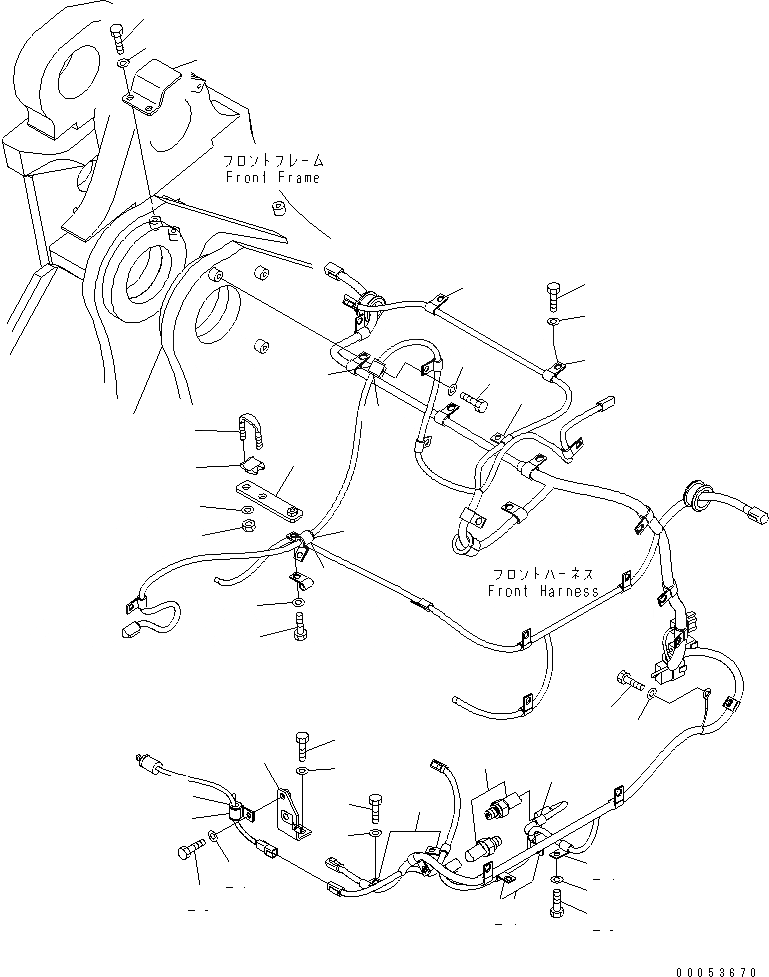 フロントフレーム
Front Frame

フロントハーネス
Front Harness

00053670