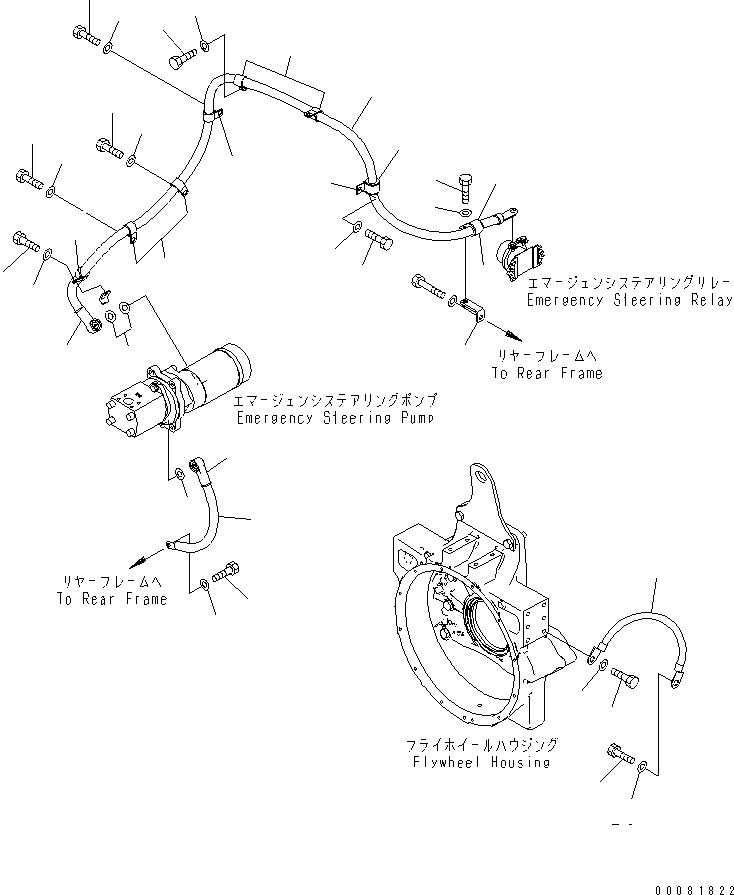 エマージェンシステアリングリレー
Emergency Steering Relay

リヤーフレームへ
To Rear Frame

エマージェンシステアリングポンプ
Emergency Steering Pump

リヤーフレームへ
To Rear Frame

フライホイールハウジング
Flywheel Housing

00081822