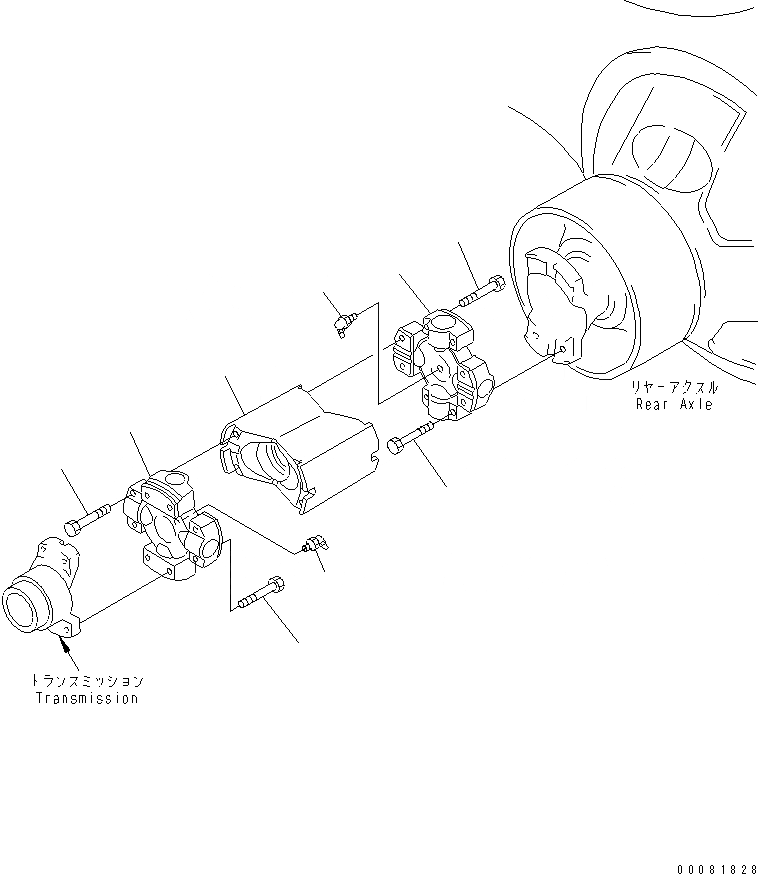 リヤーアクスル
Rear Axle

トランスミッション
Transmission

00081828