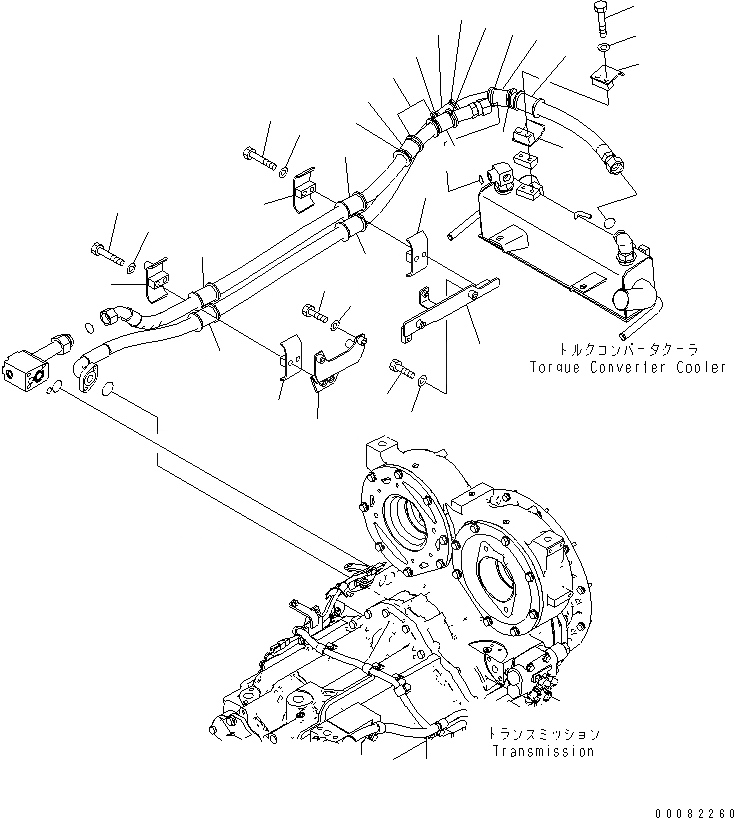 トルクコンバータクーラ
Torque Converter Cooler

トランスミッション
Transmission

00082260