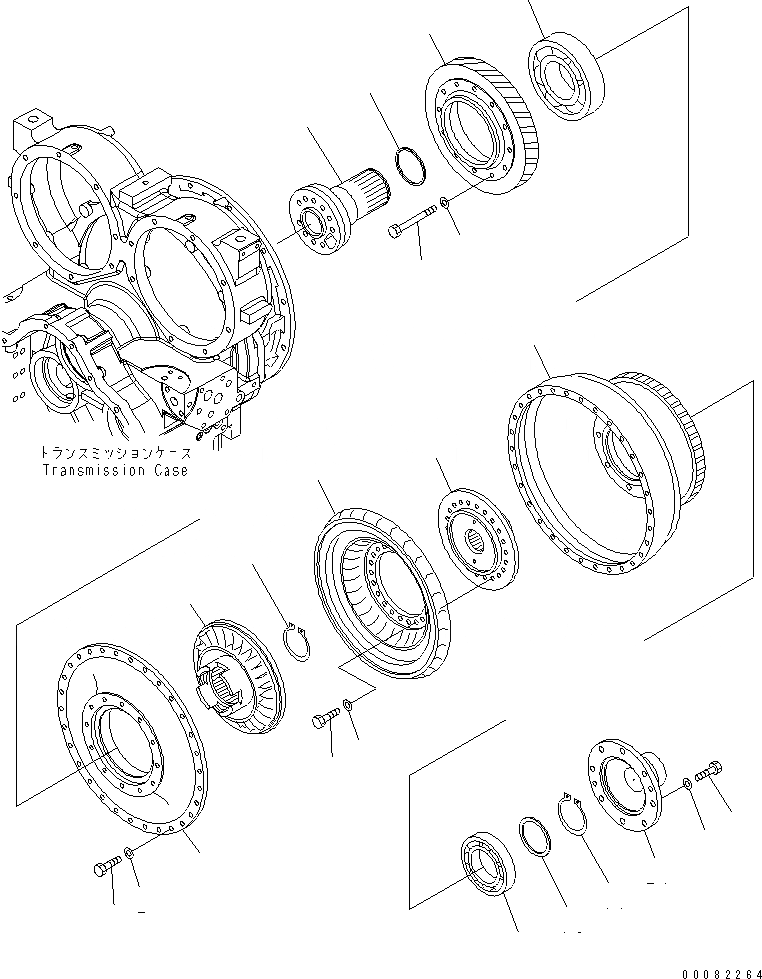 トランスミッションケース
Transmission Case

00082264