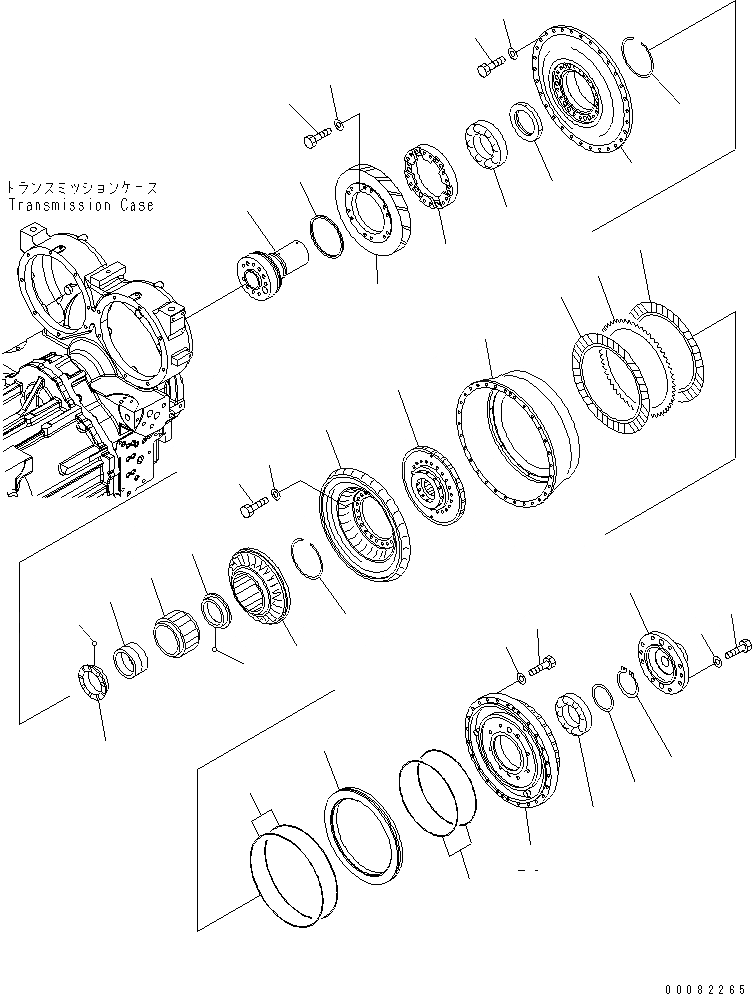 トランスミッションケース
Transmission Case

00082265