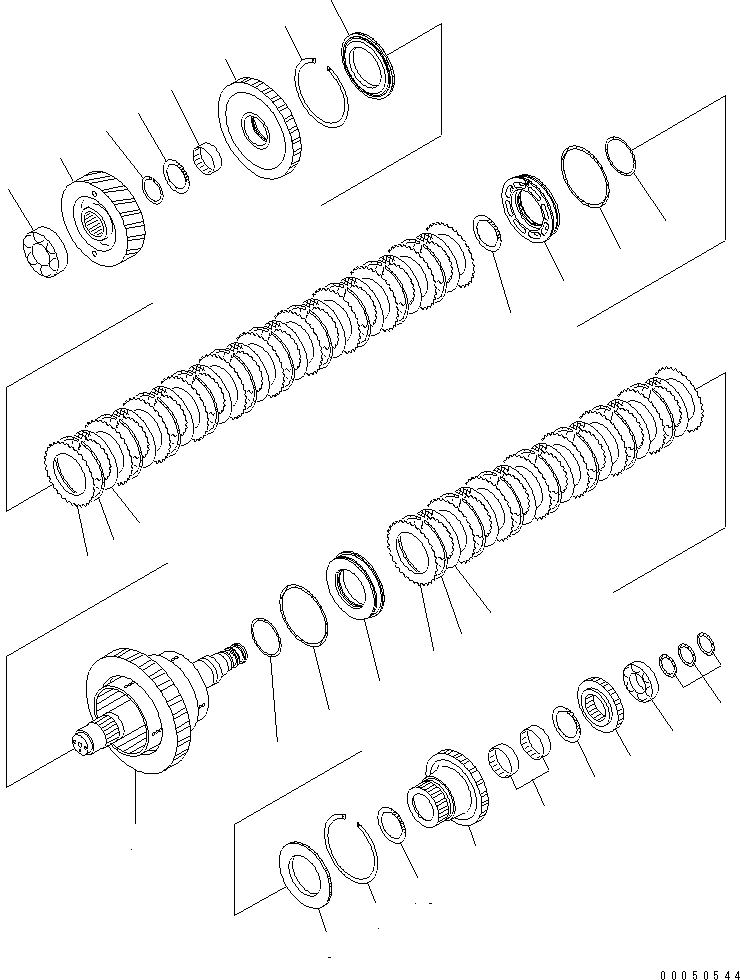 00050544