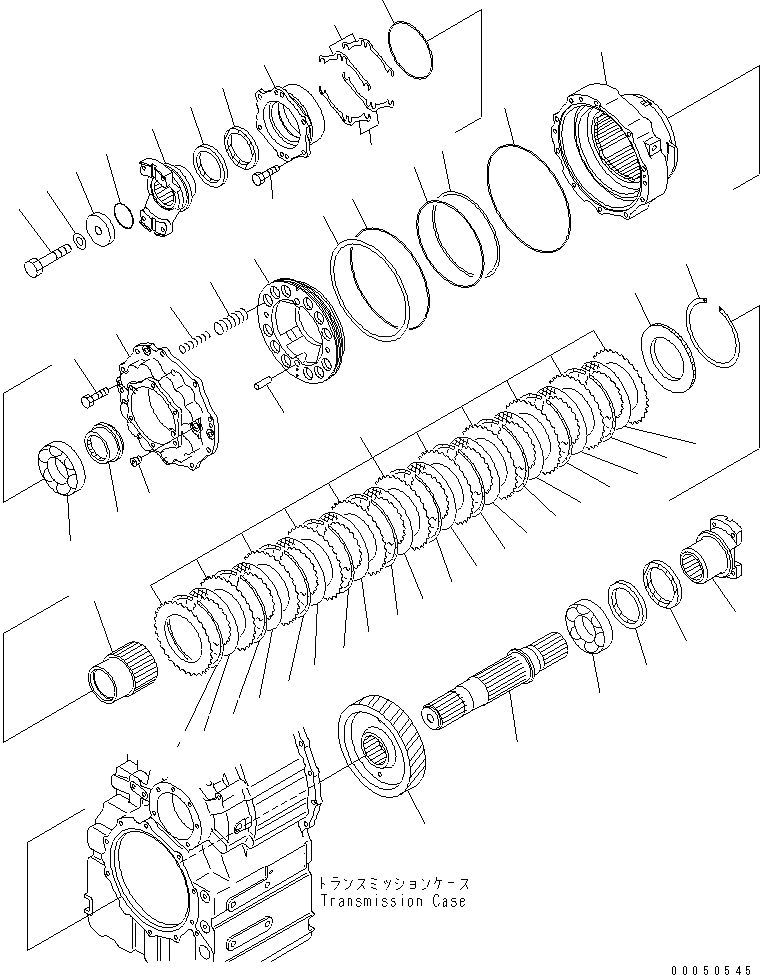 トランスミッションケース
Transmission Case

00050545