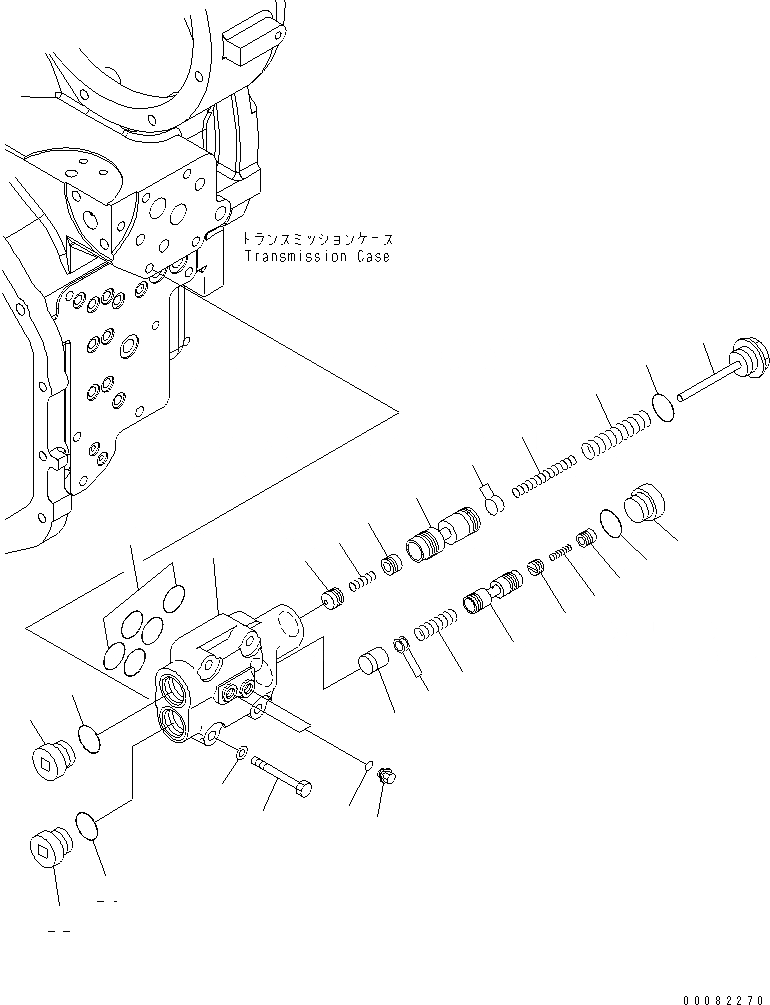 トランスミッションケース
Transmission Case

00082270