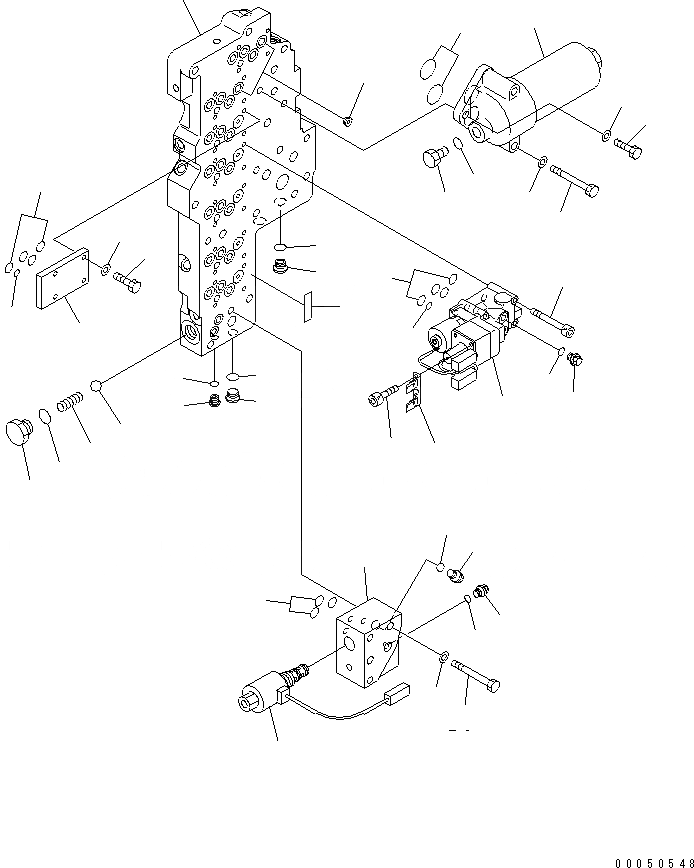 00050548