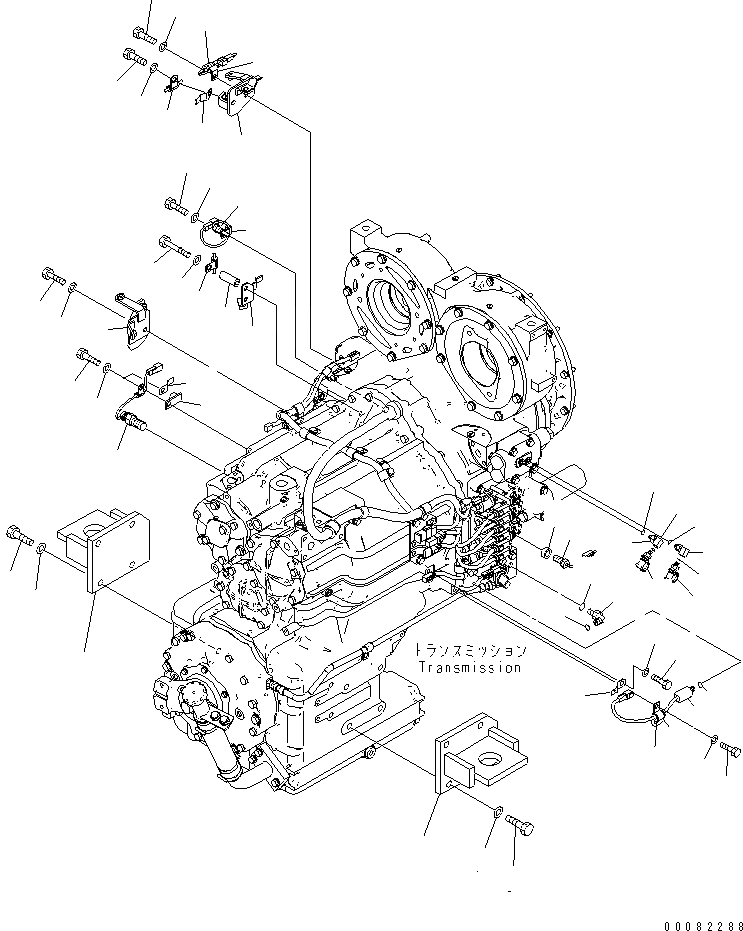 トランスミッション
Transmission

00082288