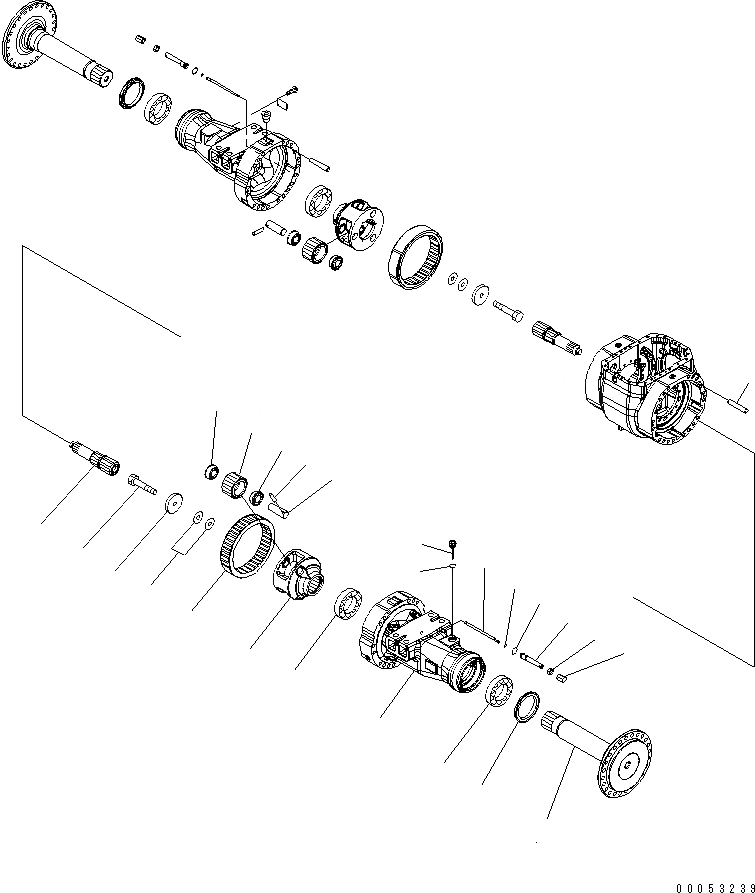 00053239