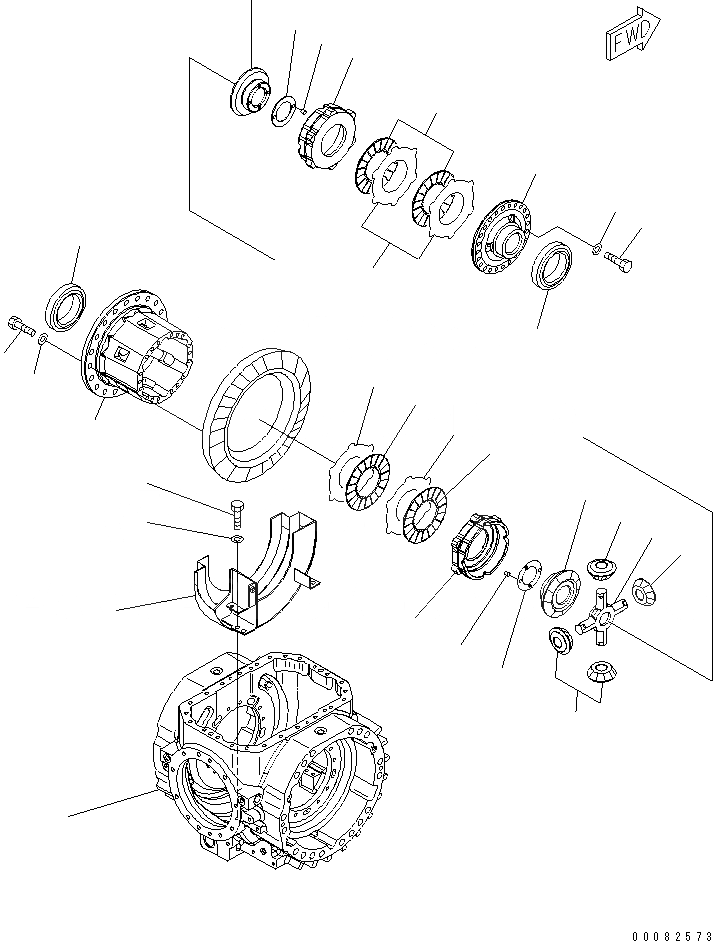 FWD

00082573