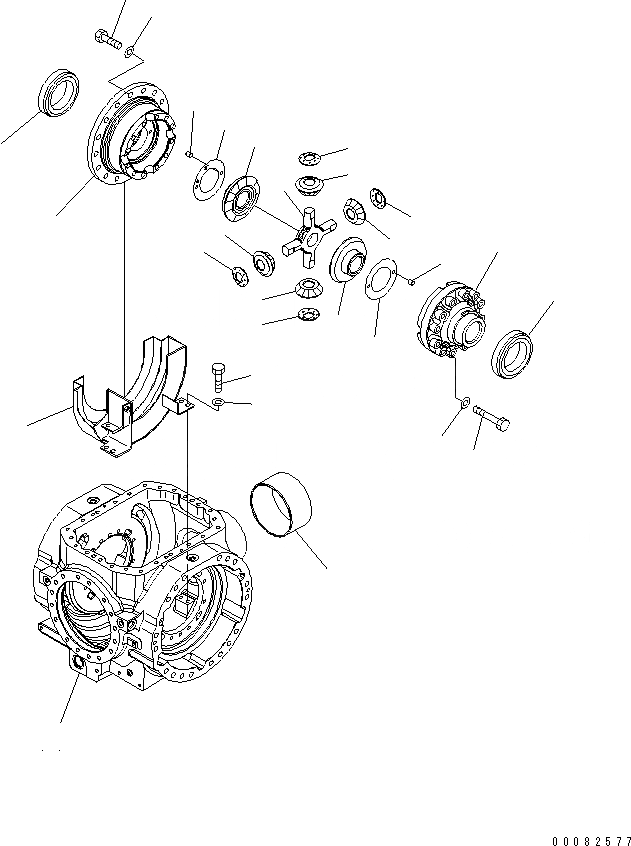 00082577