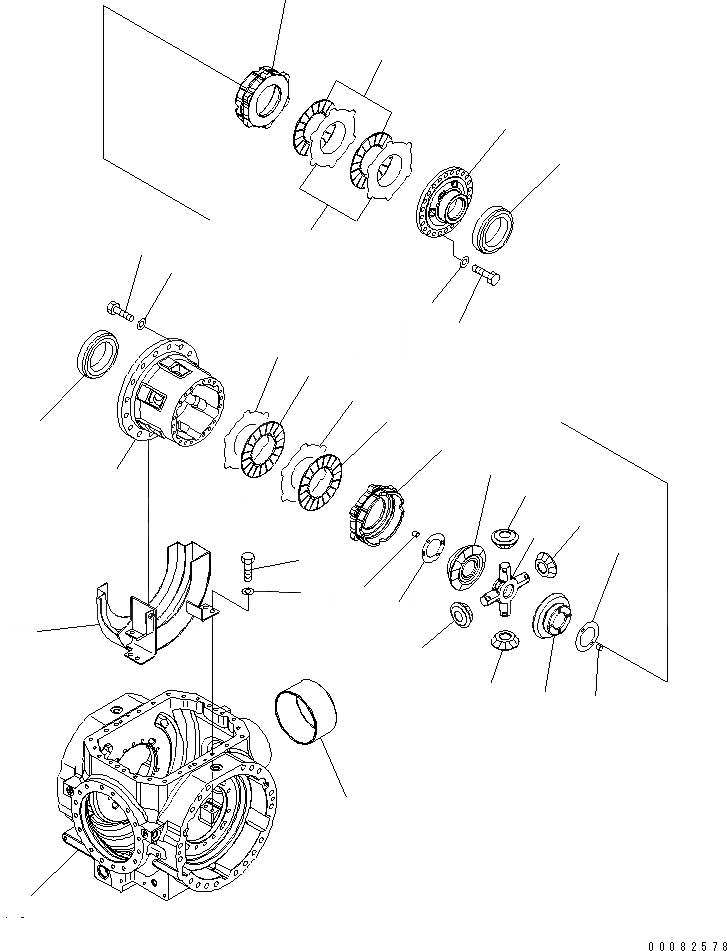 00082578