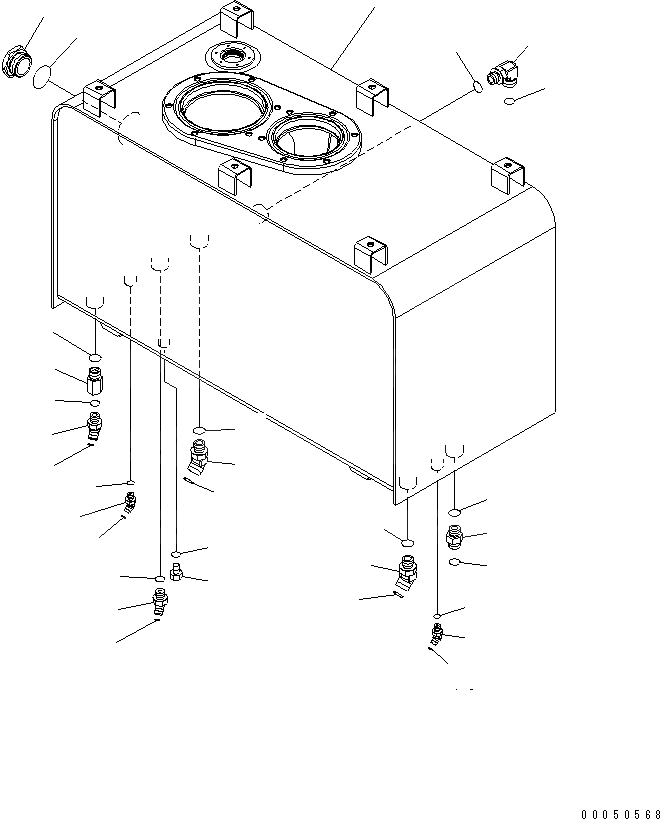 00050568