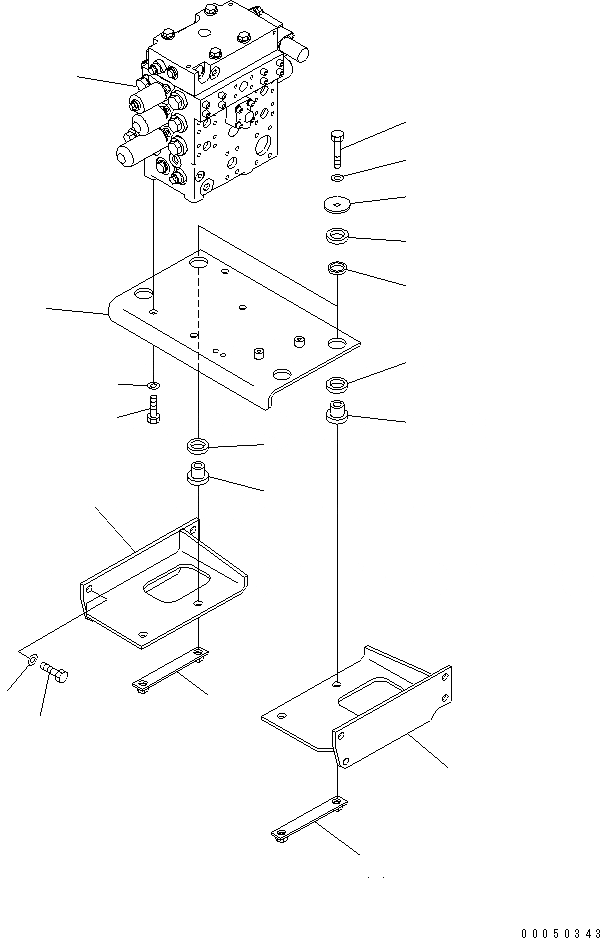 00050343