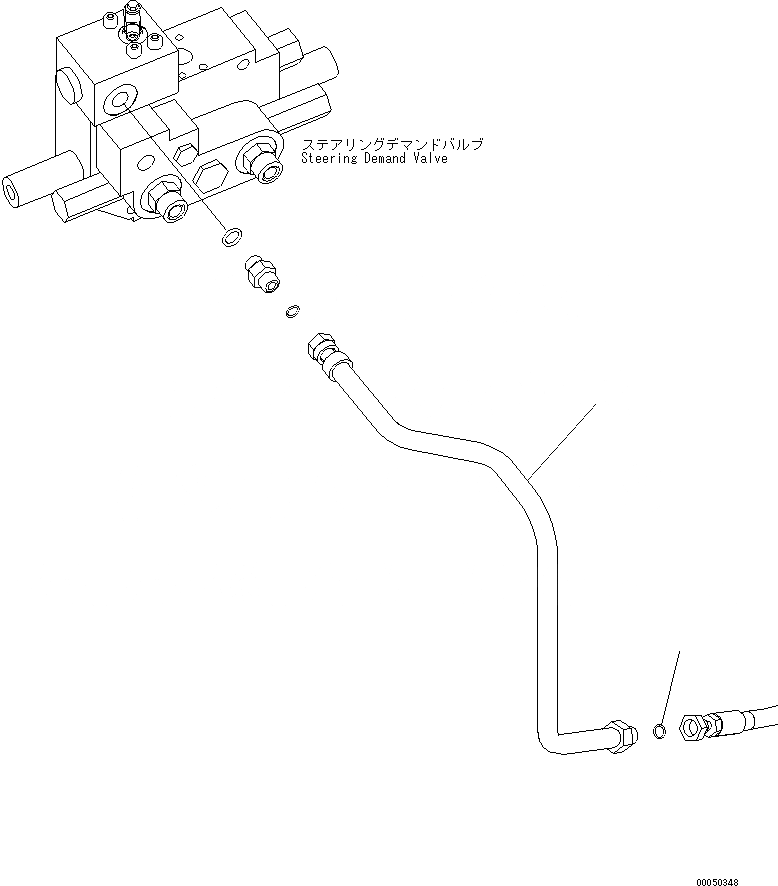 ステアリングデマンドバルブ
Steering Demand Valve

00050348