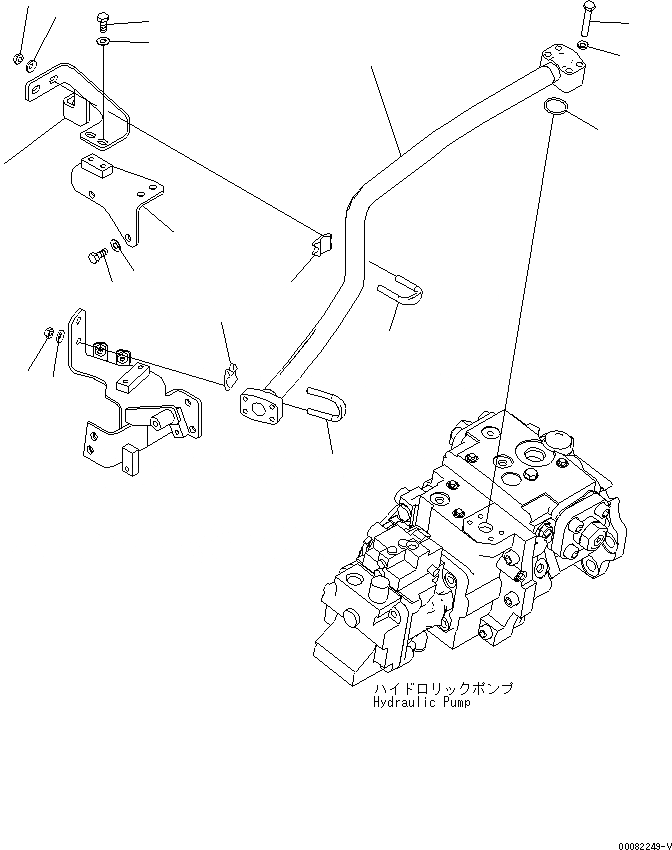 ハイドロリックポンプ
Hydraulic Pump

00082249-V